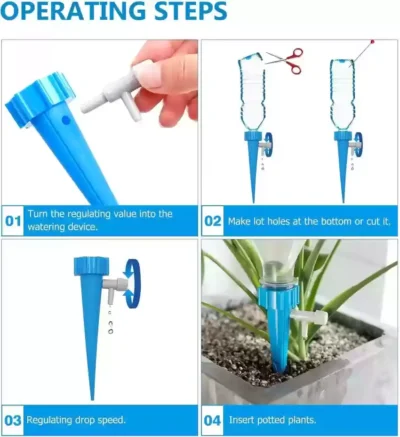 OPERATING STEPS

01 Turn the regulating value into the watering device.

02 Make lot holes at the bottom or cut it.

03 Regulating drop speed.

04 Insert potted plants.